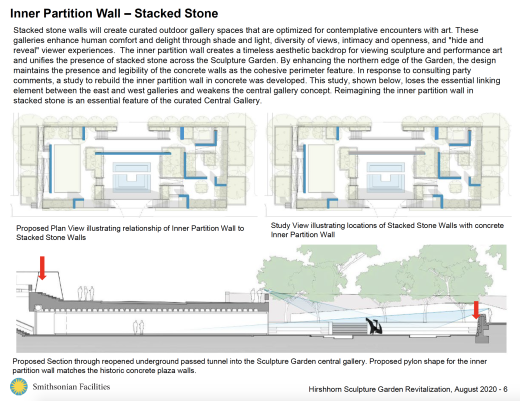 Inner Partition Wall – Stacked Stone

Stacked stone walls will create curated outdoor gallery spaces that are optimized for contemplative encounters with art. These galleries enhance human comfort and delight through shade and light, diversity of views, intimacy and openness, and "hide and reveal" viewer experiences. The inner partition wall creates a timeless aesthetic backdrop for viewing sculpture and performance art and unifies the presence of stacked stone across the Sculpture Garden. By enhancing the northern edge of the Garden, the design maintains the presence and legibility of the concrete walls as the cohesive perimeter feature. In response to consulting party comments, a study to rebuild the inner partition wall in concrete was developed. This study, shown below, loses the essential linking element between the east and west galleries and weakens the central gallery concept. Reimagining the inner partition wall in stacked stone is an essential feature of the curated Central Gallery.

Proposed Plan View illustrating relationship of Inner Partition Wall to Stacked Stone Walls

Study View illustrating locations of Stacked Stone Walls with concrete Inner Partition Wall

Proposed Section through reopened underground passed tunnel into the Sculpture Garden central gallery. Proposed pylon shape for the inner partition wall matches the historic concrete plaza walls.

Smithsonian Facilities

Hirshhorn Sculpture Garden Revitalization, August 2020 - 6